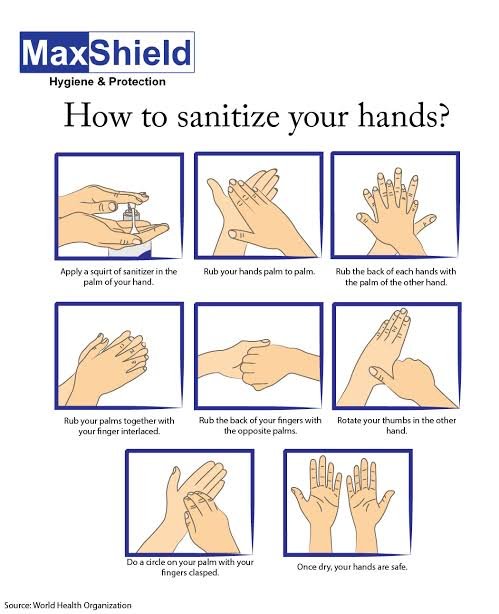 MaxShield
Hygiene & Protection

How to sanitize your hands?

Apply a squirt of sanitizer in the palm of your hand.

Rub your hands palm to palm.

Rub the back of each hands with the palm of the other hand.

Rub your palms together with your finger interlaced.

Rub the back of your fingers with the opposite palms.

Rotate your thumbs in the other hand.

Do a circle on your palm with your fingers clasped.

Once dry, your hands are safe.

Source: World Health Organization