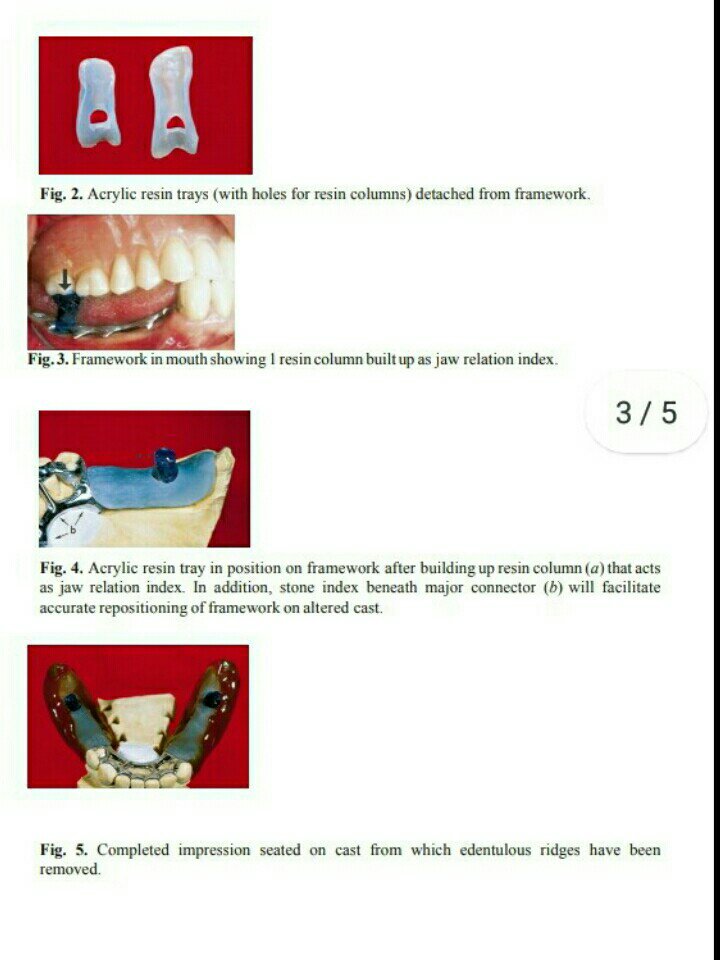 Fig. 2. Acrylic resin trays (with holes for resin columns) detached from framework.

Fig. 3. Framework in mouth showing 1 resin column built up as jaw relation index.

3 / 5

b

Fig. 4. Acrylic resin tray in position on framework after building up resin column (a) that acts as jaw relation index. In addition, stone index beneath major connector (b) will facilitate accurate repositioning of framework on altered cast.

Fig. 5. Completed impression seated on cast from which edentulous ridges have been removed.